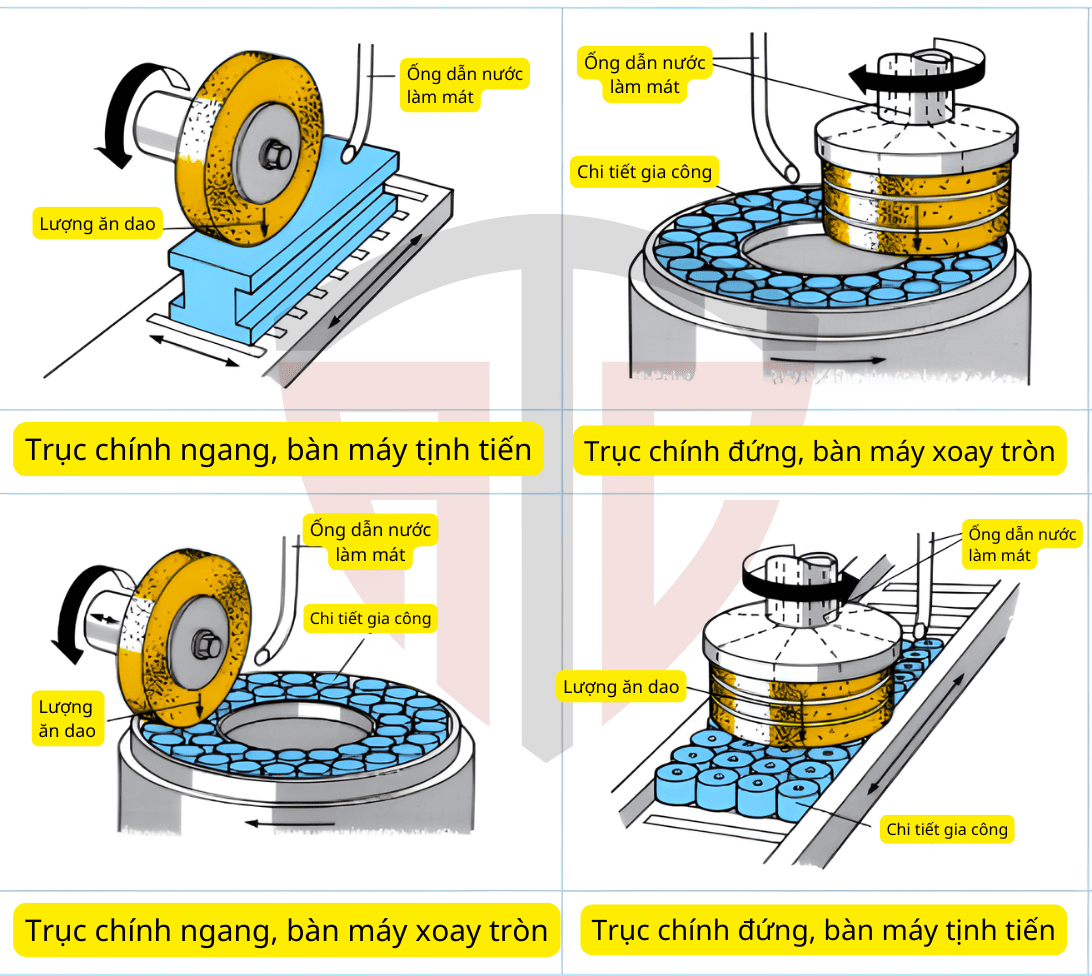 Ống dẫn nước làm mát

Lượng ăn dao

Trục chính ngang, bàn máy tịnh tiến

Ống dẫn nước làm mát

Chi tiết gia công

Trục chính đứng, bàn máy xoay tròn

Ống dẫn nước làm mát

Chi tiết gia công

Lượng ăn dao

Trục chính ngang, bàn máy xoay tròn

Ống dẫn nước làm mát

Lượng ăn dao

Chi tiết gia công

Trục chính đứng, bàn máy tịnh tiến