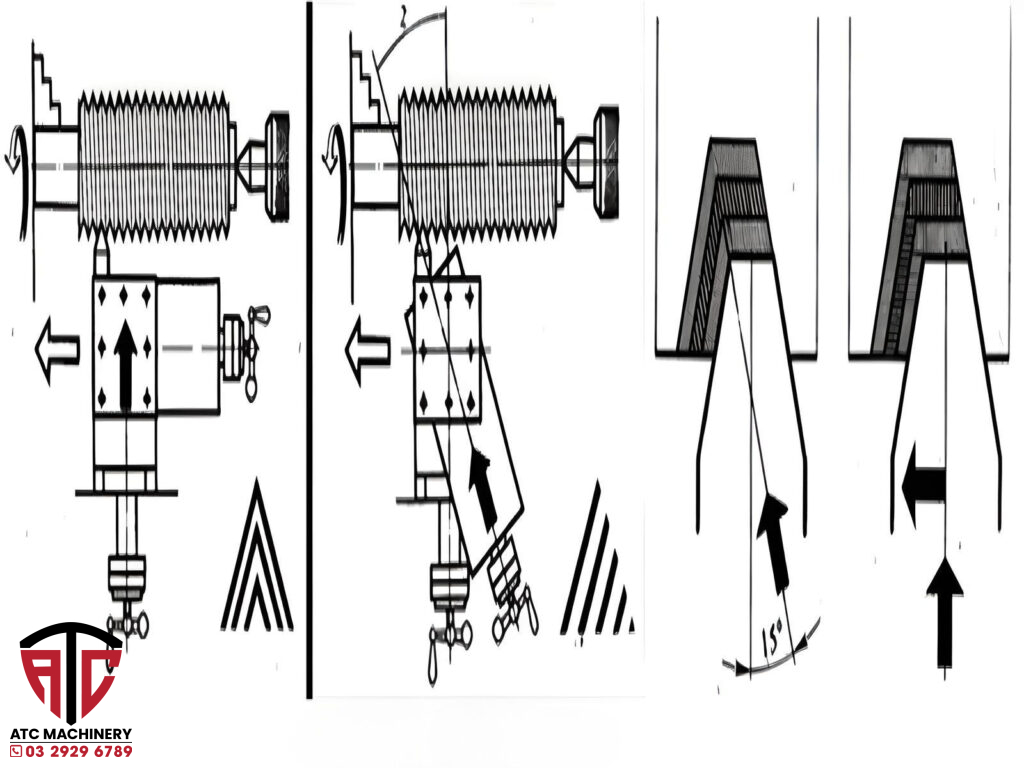 2

15°

ATC

ATC MACHINERY
03 2929 6789