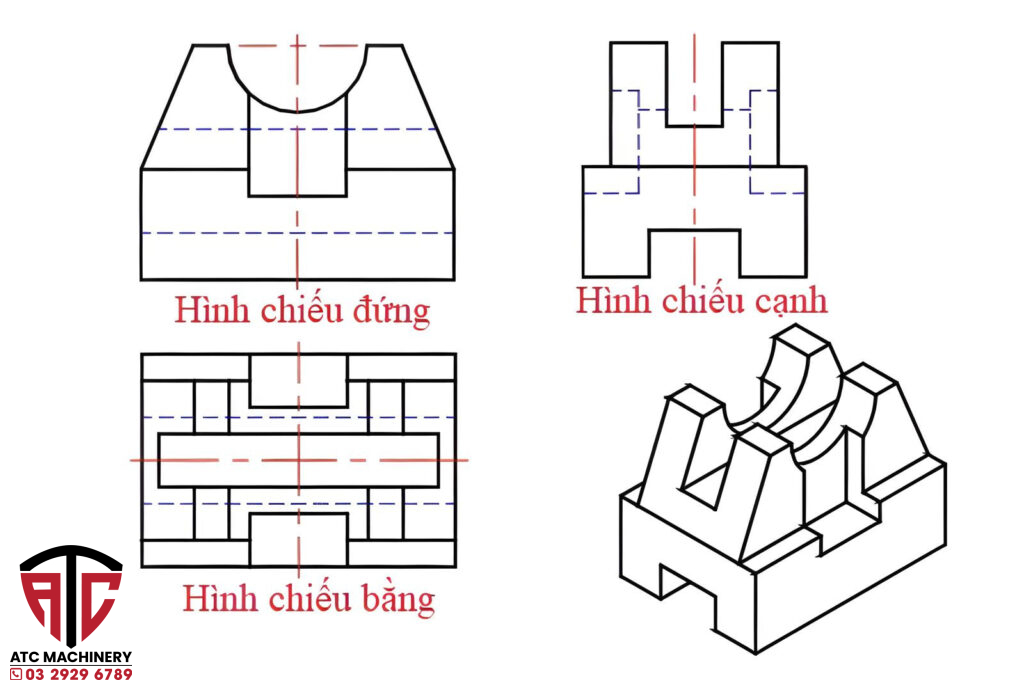 Hình chiếu đứng

Hình chiếu cạnh

Hình chiếu bằng

ATC

ATC MACHINERY
03 2929 6789